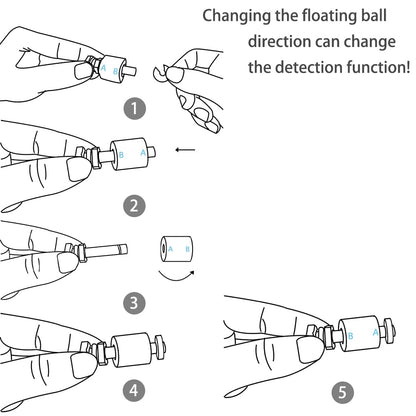 Changing the floating ball direction can change the detection function!

A B

1

B A

2

A B

3

4

B A

5