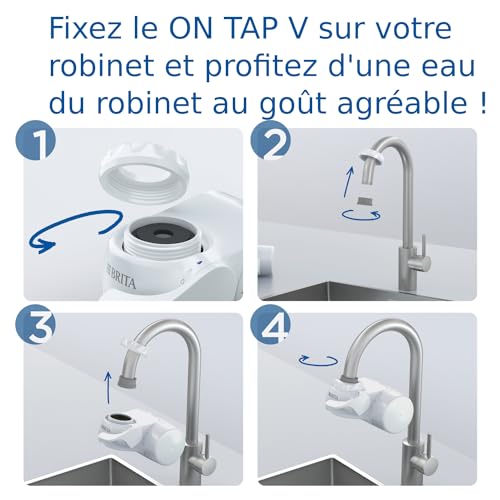 Fixez le ON TAP V sur votre robinet et profitez d'une eau du robinet au goût agréable !

1

BRITA

2

3

4