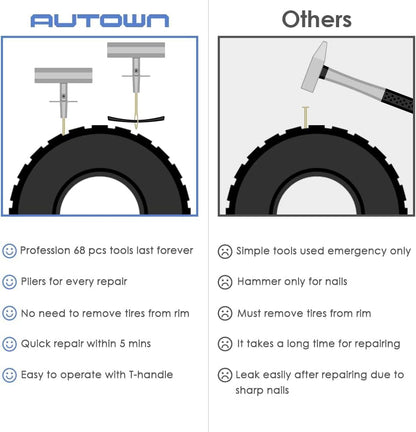 AUTOWN

Profession 68 pcs tools last forever

Pliers for every repair

No need to remove tires from rim

Quick repair within 5 mins

Easy to operate with T-handle

Others

Simple tools used emergency only

Hammer only for nails

Must remove tires from rim

It takes a long time for repairing

Leak easily after repairing due to sharp nails