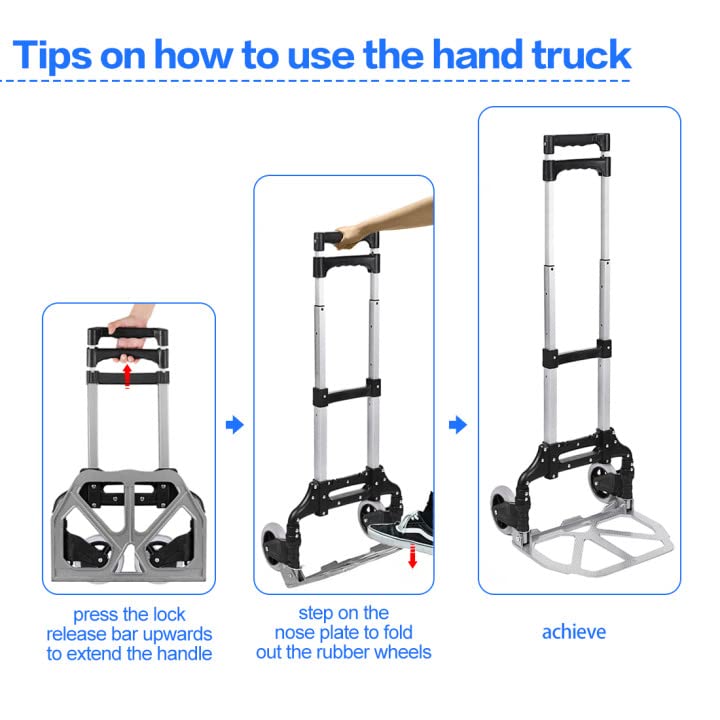 Tips on how to use the hand truck

press the lock release bar upwards to extend the handle

step on the nose plate to fold out the rubber wheels

achieve