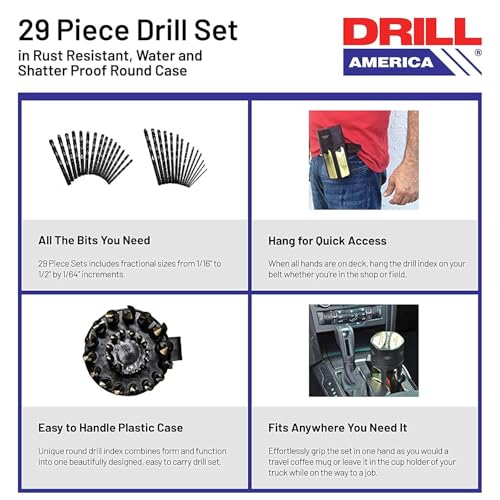 29 Piece Drill Set

in Rust Resistant, Water and Shatter Proof Round Case

DRILL AMERICA ®

All The Bits You Need

29 Piece Sets includes fractional sizes from 1/16" to 1/2" by 1/64" increments.

Hang for Quick Access

When all hands are on deck, hang the drill index on your belt whether you're in the shop or field.

Easy to Handle Plastic Case

Unique round drill index combines form and function into one beautifully designed, easy to carry drill set.

Fits Anywhere You Need It

Effortlessly grip the set in one hand as you would a travel coffee mug or leave it in the cup holder of your truck while on the way to a job.