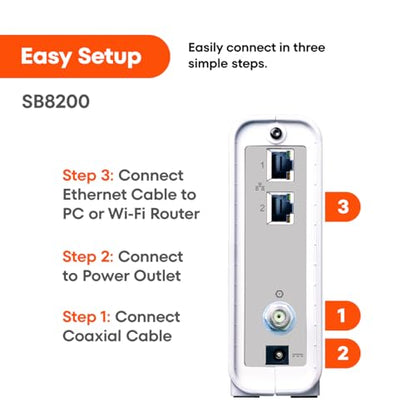 Easy Setup

Easily connect in three simple steps.

SB8200

Step 3: Connect Ethernet Cable to PC or Wi-Fi Router

Step 2: Connect to Power Outlet

Step 1: Connect Coaxial Cable

1

2

3

1

2