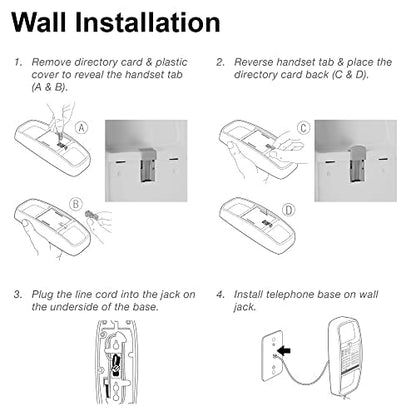 Wall Installation

1. Remove directory card & plastic cover to reveal the handset tab (A & B).

A

B

2. Reverse handset tab & place the directory card back (C & D).

C

D

3. Plug the line cord into the jack on the underside of the base.

4. Install telephone base on wall jack.