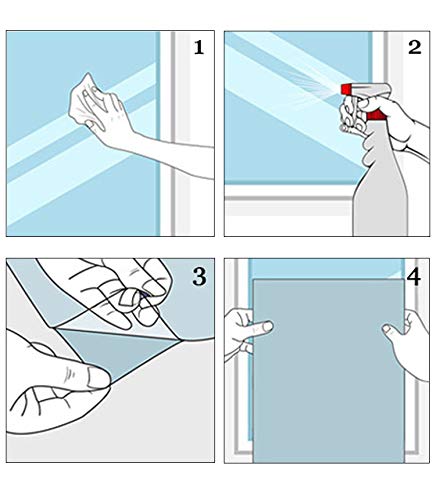 1

2

3

4