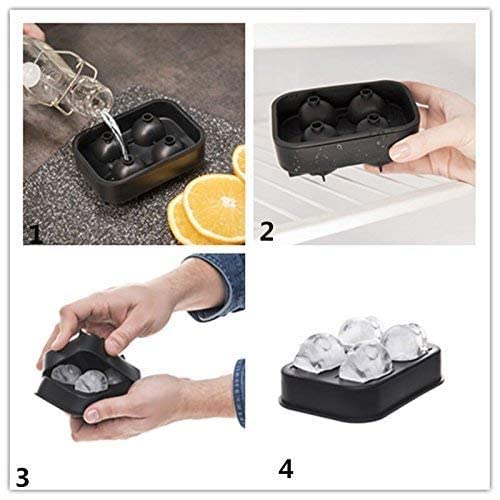 1
2
3
4