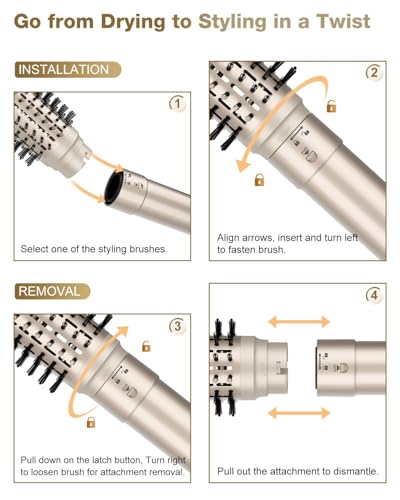 Go from Drying to Styling in a Twist

INSTALLATION

1

Select one of the styling brushes.

2

Align arrows, insert and turn left to fasten brush.

REMOVAL

3

Pull down on the latch button, Turn right to loosen brush for attachment removal.

4

Pull out the attachment to dismantle.