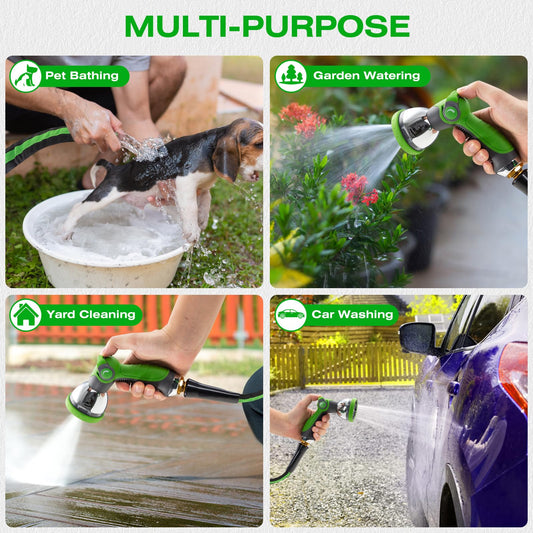 MULTI-PURPOSE

Pet Bathing

Garden Watering

Yard Cleaning

Car Washing