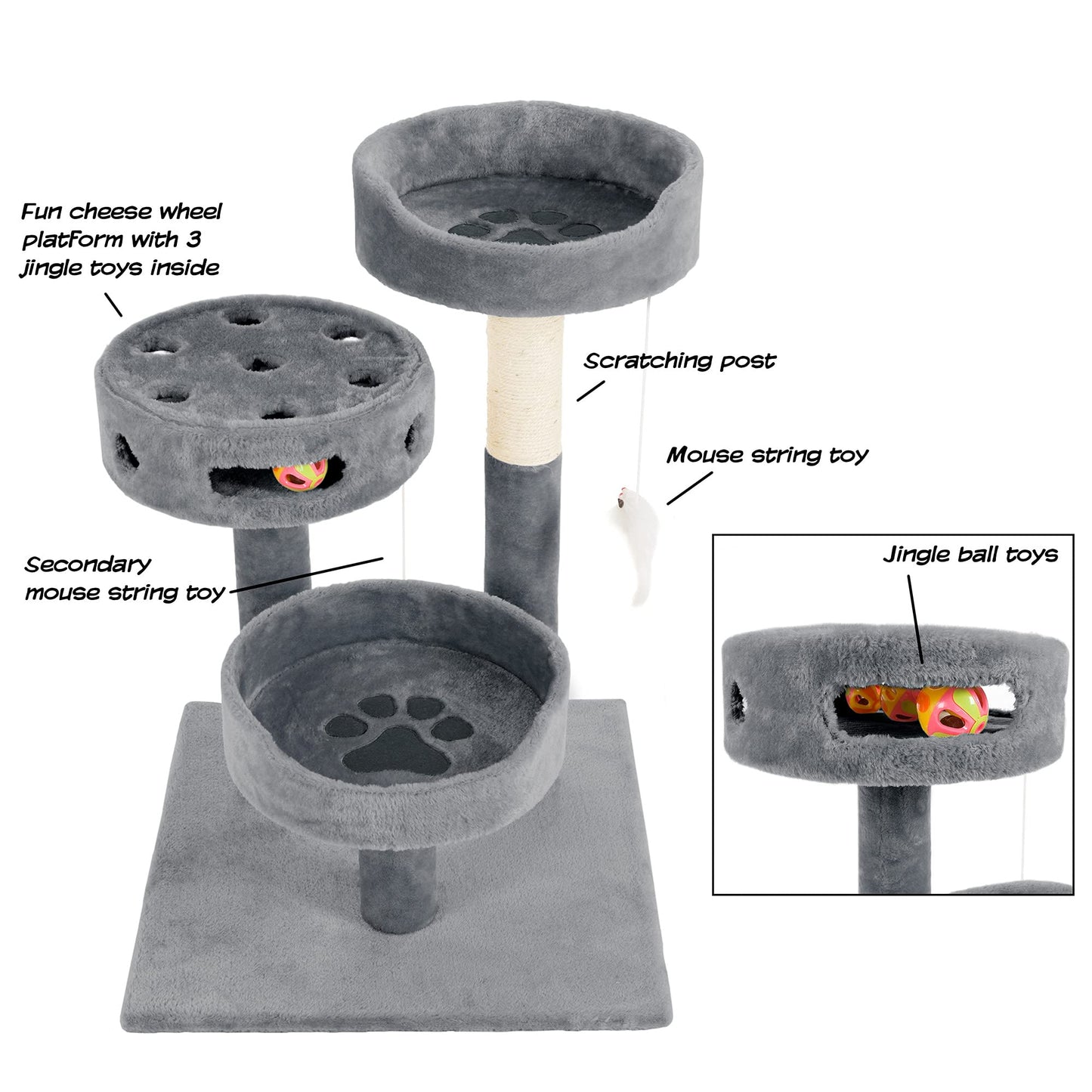 Fun cheese wheel platform with 3 jingle toys inside

Scratching post

Mouse string toy

Secondary mouse string toy

Jingle ball toys