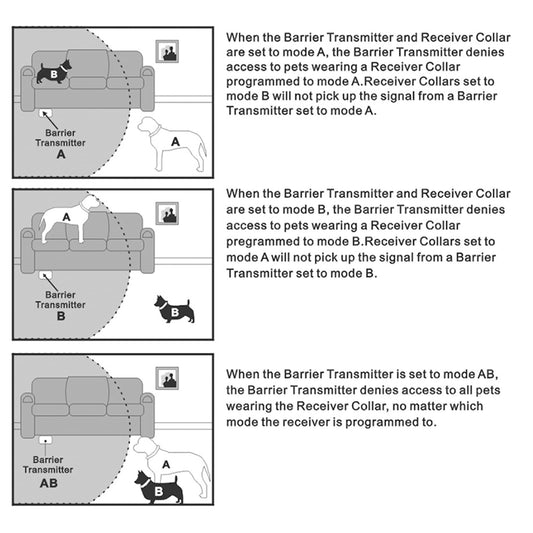 B

Barrier Transmitter A

A

When the Barrier Transmitter and Receiver Collar are set to mode A, the Barrier Transmitter denies access to pets wearing a Receiver Collar programmed to mode A.Receiver Collars set to mode B will not pick up the signal from a Barrier Transmitter set to mode A.

A

Barrier Transmitter B

B

When the Barrier Transmitter and Receiver Collar are set to mode B, the Barrier Transmitter denies access to pets wearing a Receiver Collar pregrammed to mode B.Receiver Collars set to mode A will not pick up the signal from a Barrier Transmitter set to mode B.

Barrier Transmitter AB

A

B

When the Barrier Transmitter is set to mode AB, the Barrier Transmitter denies access to all pets wearing the Receiver Collar, no matter which mode the receiver is programmed to.