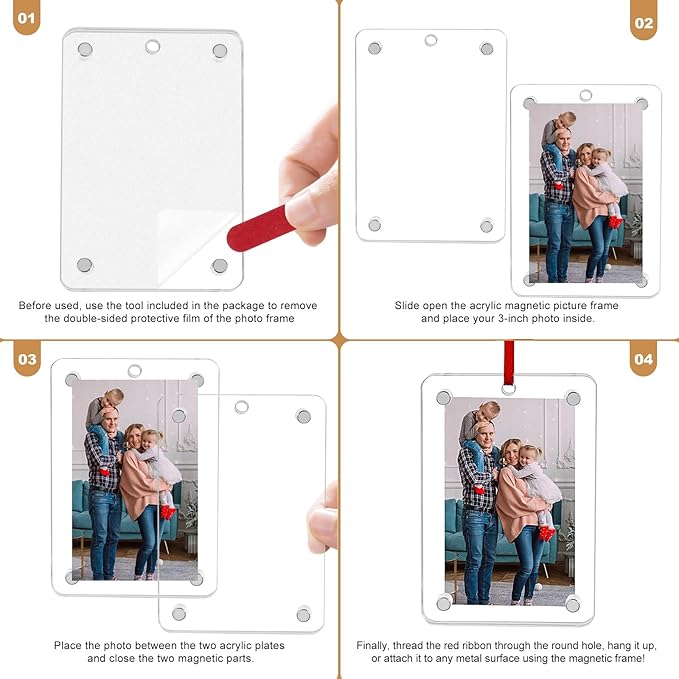 01

Before used, use the tool included in the package to remove the double-sided protective film of the photo frame

02

Slide open the acrylic magnetic picture frame and place your 3-inch photo inside.

03

Place the photo between the two acrylic plates and close the two magnetic parts.

04

Finally, thread the red ribbon through the round hole, hang it up, or attach it to any metal surface using the magnetic frame!