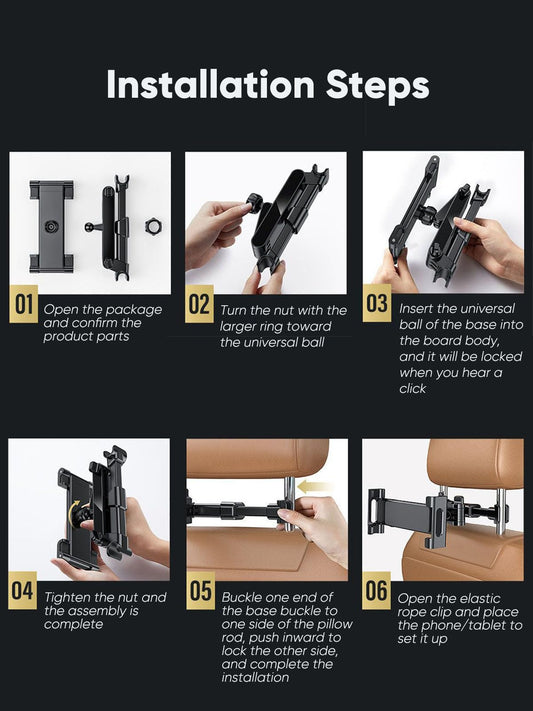 Installation Steps

01 Open the package and confirm the product parts

02 Turn the nut with the larger ring toward the universal ball

03 Insert the universal ball of the base into the board body, and it will be locked when you hear a click

04 Tighten the nut and the assembly is complete

05 Buckle one end of the base buckle to one side of the pillow rod, push inward to lock the other side, and complete the installation

06 Open the elastic rope clip and place the phone/tablet to set it up