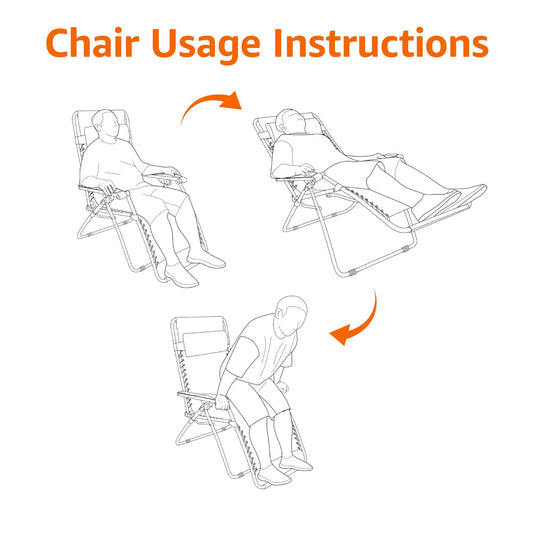 Chair Usage Instructions