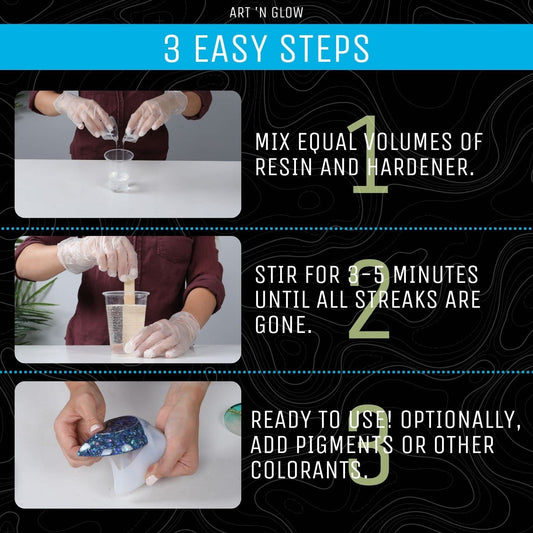 ART 'N GLOW

3 EASY STEPS

1

MIX EQUAL VOLUMES OF RESIN AND HARDENER.

2

STIR FOR 3-5 MINUTES UNTIL ALL STREAKS ARE GONE.

3

READY TO USE! OPTIONALLY, ADD PIGMENTS OR OTHER COLORANTS.