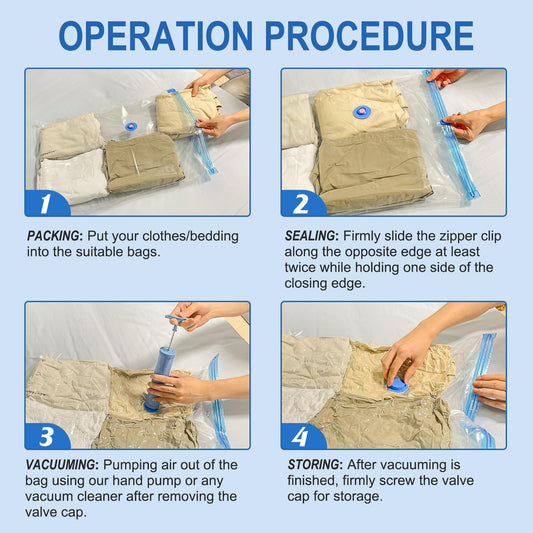 OPERATION PROCEDURE

1

PACKING: Put your clothes/bedding into the suitable bags.

2

SEALING: Firmly slide the zipper clip along the opposite edge at least twice while holding one side of the closing edge.

3

VACUUMING: Pumping air out of the bag using our hand pump or any vacuum cleaner after removing the valve cap.

4

STORING: After vacuuming is finished, firmly screw the valve cap for storage.