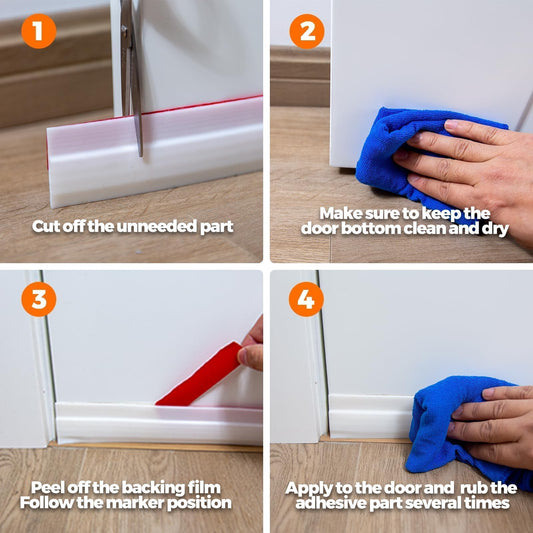 1

Cut off the unneeded part

2

Make sure to keep the door bottom clean and dry

3

Peel off the backing film
Follow the marker position

4

Apply to the door and rub the adhesive part several times