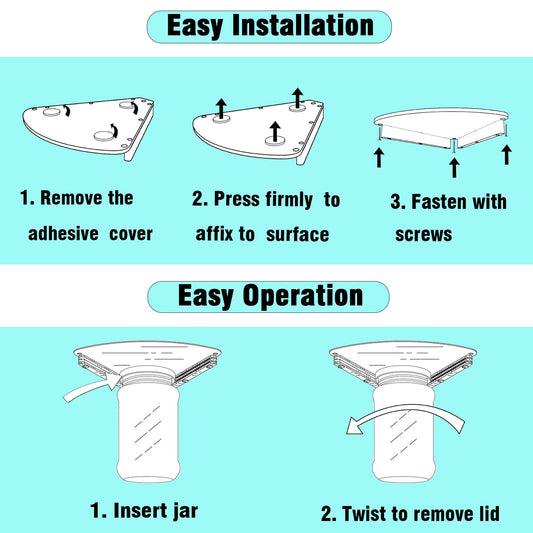 Easy Installation

1. Remove the adhesive cover

2. Press firmly to affix to surface

3. Fasten with screws

Easy Operation

1. Insert jar

2. Twist to remove lid