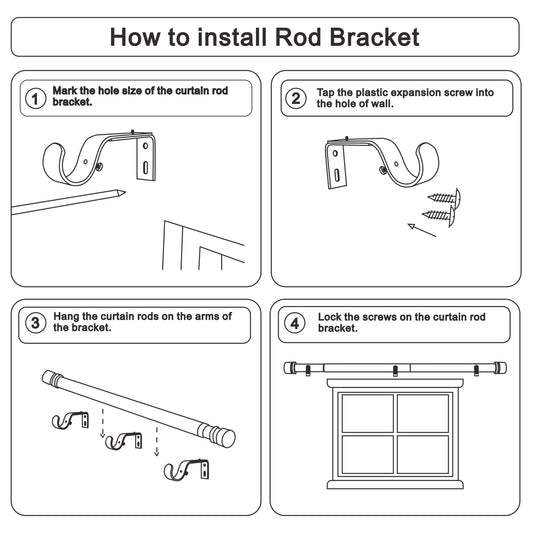 How to install Rod Bracket

1 Mark the hole size of the curtain rod bracket.

2 Tap the plastic expansion screw into the hole of wall.

3 Hang the curtain rods on the arms of the bracket.

4 Lock the screws on the curtain rod bracket.