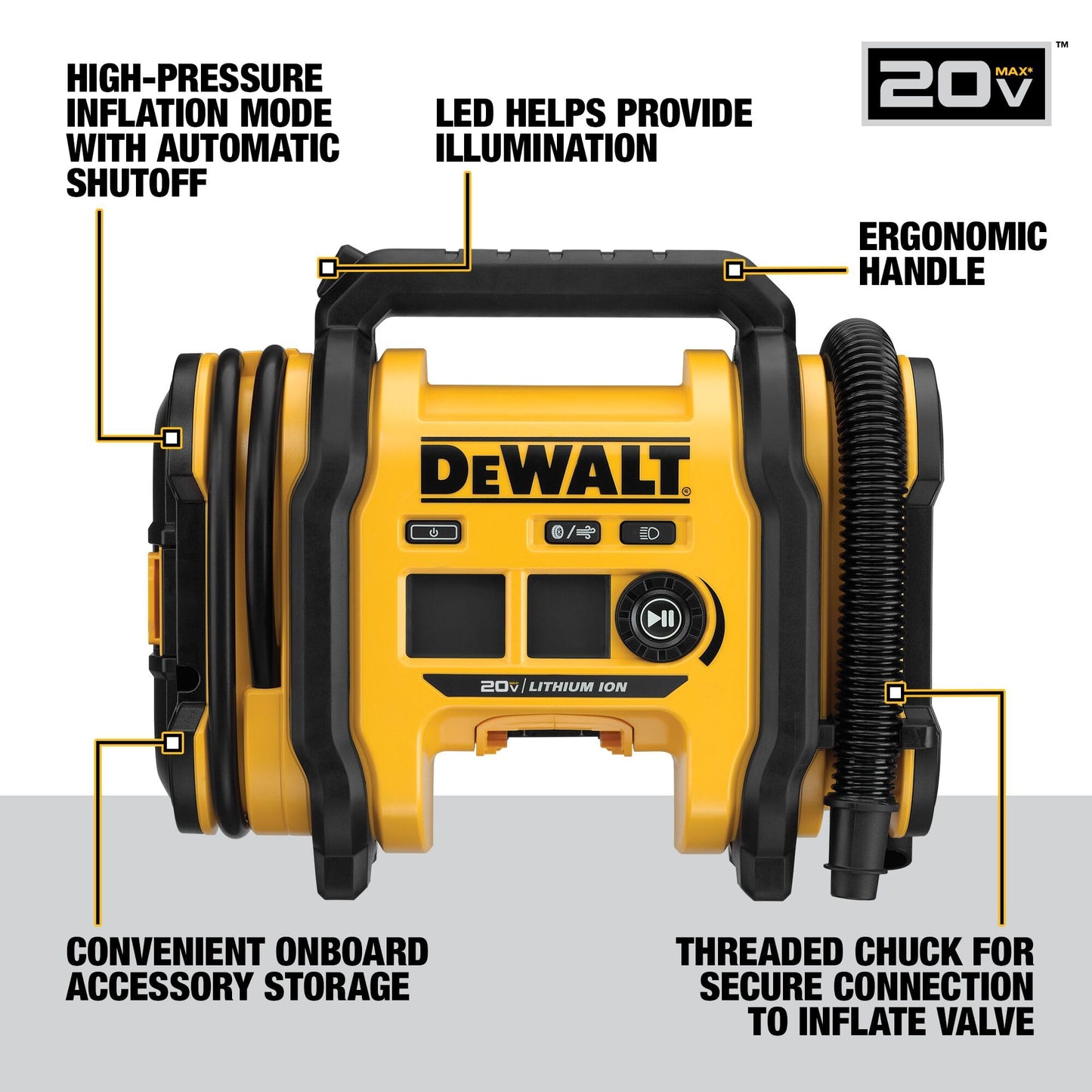 HIGH-PRESSURE INFLATION MODE WITH AUTOMATIC SHUTOFF

LED HELPS PROVIDE ILLUMINATION

20V MAX* ™

ERGONOMIC HANDLE

DEWALT®

20V MAX | LITHIUM ION

CONVENIENT ONBOARD ACCESSORY STORAGE

THREADED CHUCK FOR SECURE CONNECTION TO INFLATE VALVE