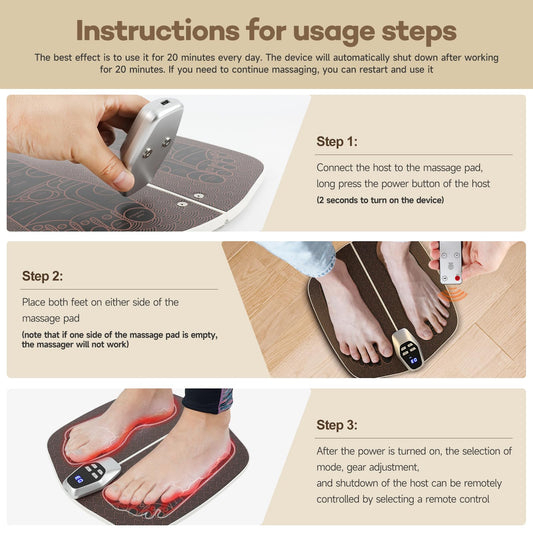 Instructions for usage steps

The best effect is to use it for 20 minutes every day. The device will automatically shut down after working for 20 minutes. If you need to continue massaging, you can restart and use it

Step 1:

Connect the host to the massage pad, long press the power button of the host
(2 seconds to turn on the device)

Step 2:

Place both feet on either side of the massage pad
(note that if one side of the massage pad is empty, the massager will not work)

Step 3:

After the power is turned on, the selection of mode, gear adjustment,
and shutdown of the host can be remotely controlled by selecting a remote control