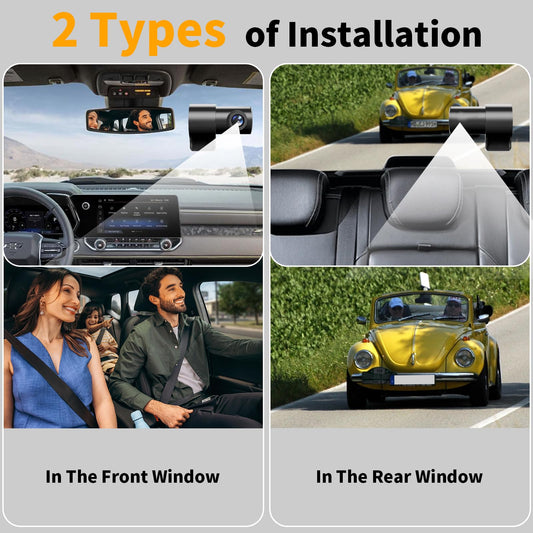 2 Types of Installation

In The Front Window

In The Rear Window