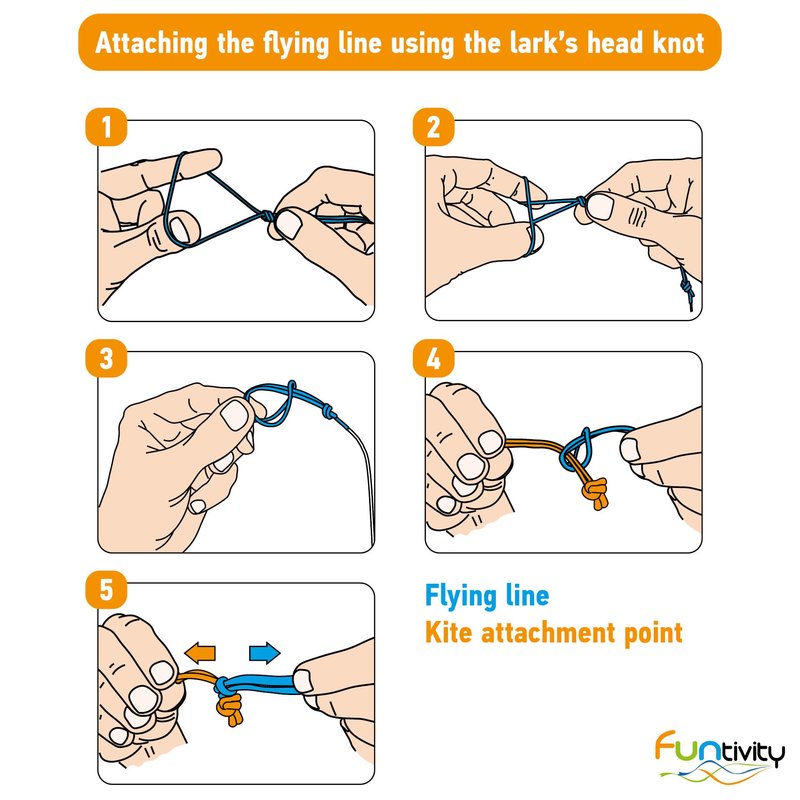 Attaching the flying line using the lark's head knot

1

2

3

4

5

Flying line
Kite attachment point

FUNtivity