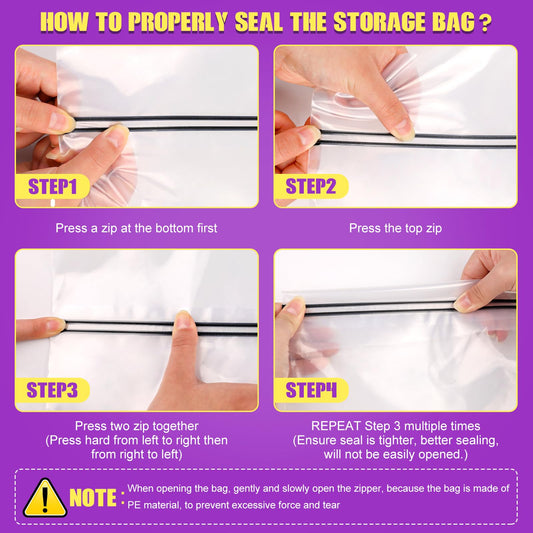 HOW TO PROPERLY SEAL THE STORAGE BAG ?

STEP1

Press a zip at the bottom first

STEP2

Press the top zip

STEP3

Press two zip together (Press hard from left to right then from right to left)

STEP4

REPEAT Step 3 multiple times (Ensure seal is tighter, better sealing, will not be easily opened.)

NOTE : When opening the bag, gently and slowly open the zipper, because the bag is made of PE material, to prevent excessive force and tear