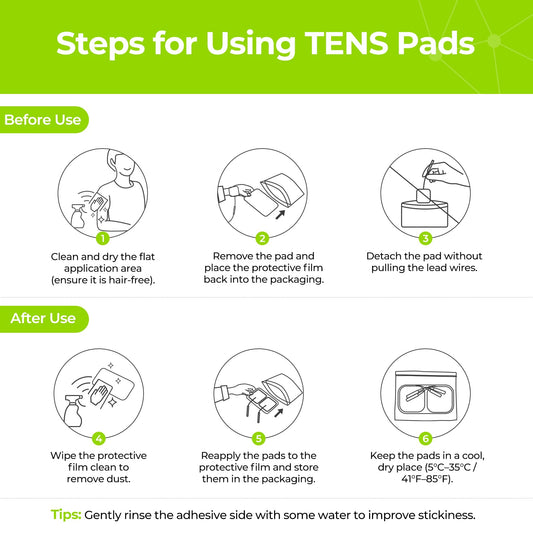 Steps for Using TENS Pads

Before Use

1
Clean and dry the flat application area (ensure it is hair-free).

2
Remove the pad and place the protective film back into the packaging.

3
Detach the pad without pulling the lead wires.

After Use

4
Wipe the protective film clean to remove dust.

5
Reapply the pads to the protective film and store them in the packaging.

6
Keep the pads in a cool, dry place (5°C–35°C / 41°F–85°F).

Tips: Gently rinse the adhesive side with some water to improve stickiness.