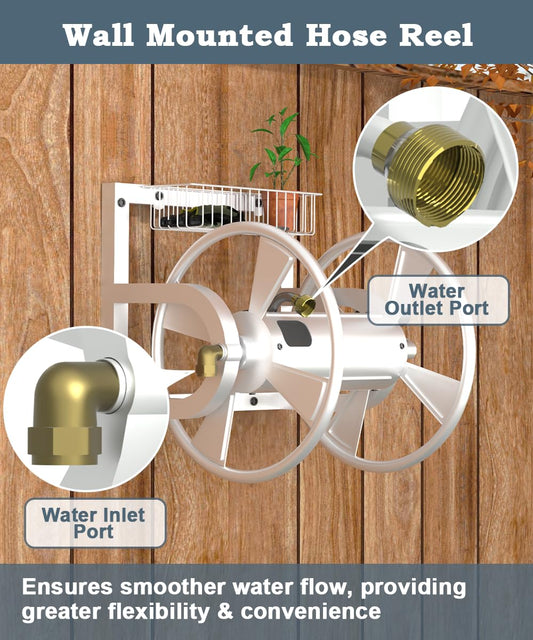 Wall Mounted Hose Reel

Water Outlet Port

Water Inlet Port

Ensures smoother water flow, providing greater flexibility & convenience