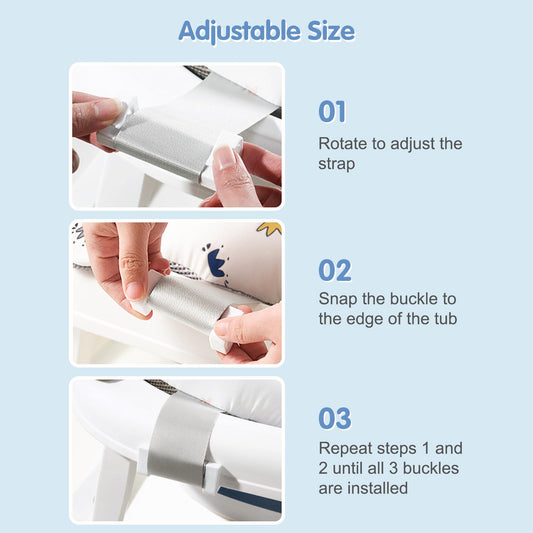 Adjustable Size

01
Rotate to adjust the strap

02
Snap the buckle to the edge of the tub

03
Repeat steps 1 and 2 until all 3 buckles are installed