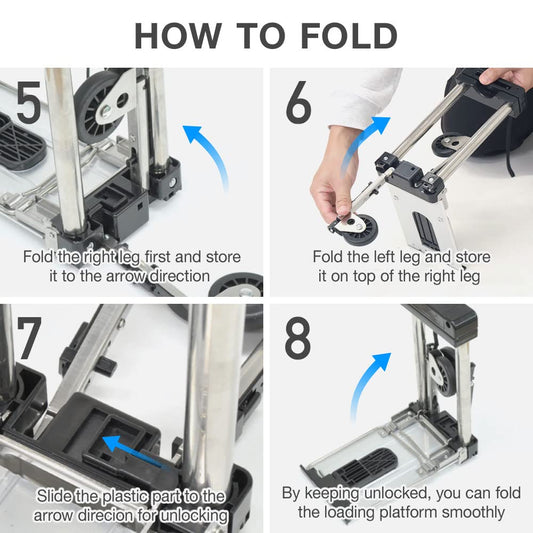 HOW TO FOLD

5

Fold the right leg first and store it to the arrow direction

6

Fold the left leg and store it on top of the right leg

7

Slide the plastic part to the arrow direcion for unlocking

8

By keeping unlocked, you can fold the loading platform smoothly