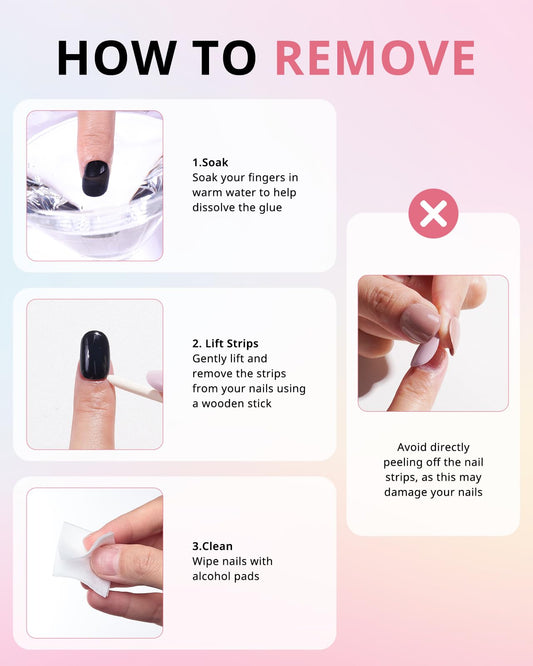 HOW TO REMOVE

1.Soak
Soak your fingers in warm water to help dissolve the glue

2. Lift Strips
Gently lift and remove the strips from your nails using a wooden stick

3.Clean
Wipe nails with alcohol pads

Avoid directly peeling off the nail strips, as this may damage your nails