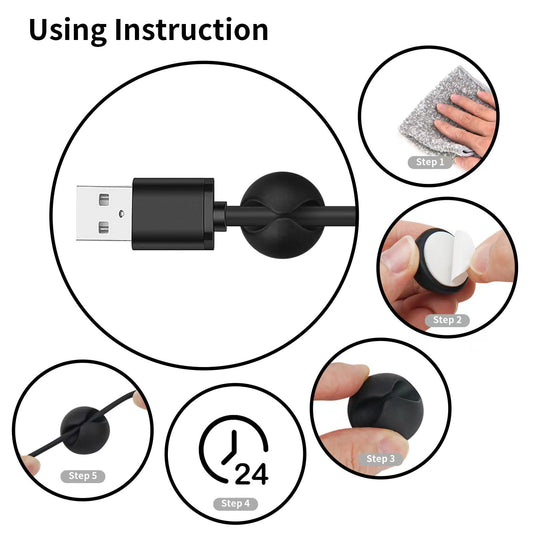 Using Instruction

Step 1

Step 2

Step 3

24

Step 4

Step 5