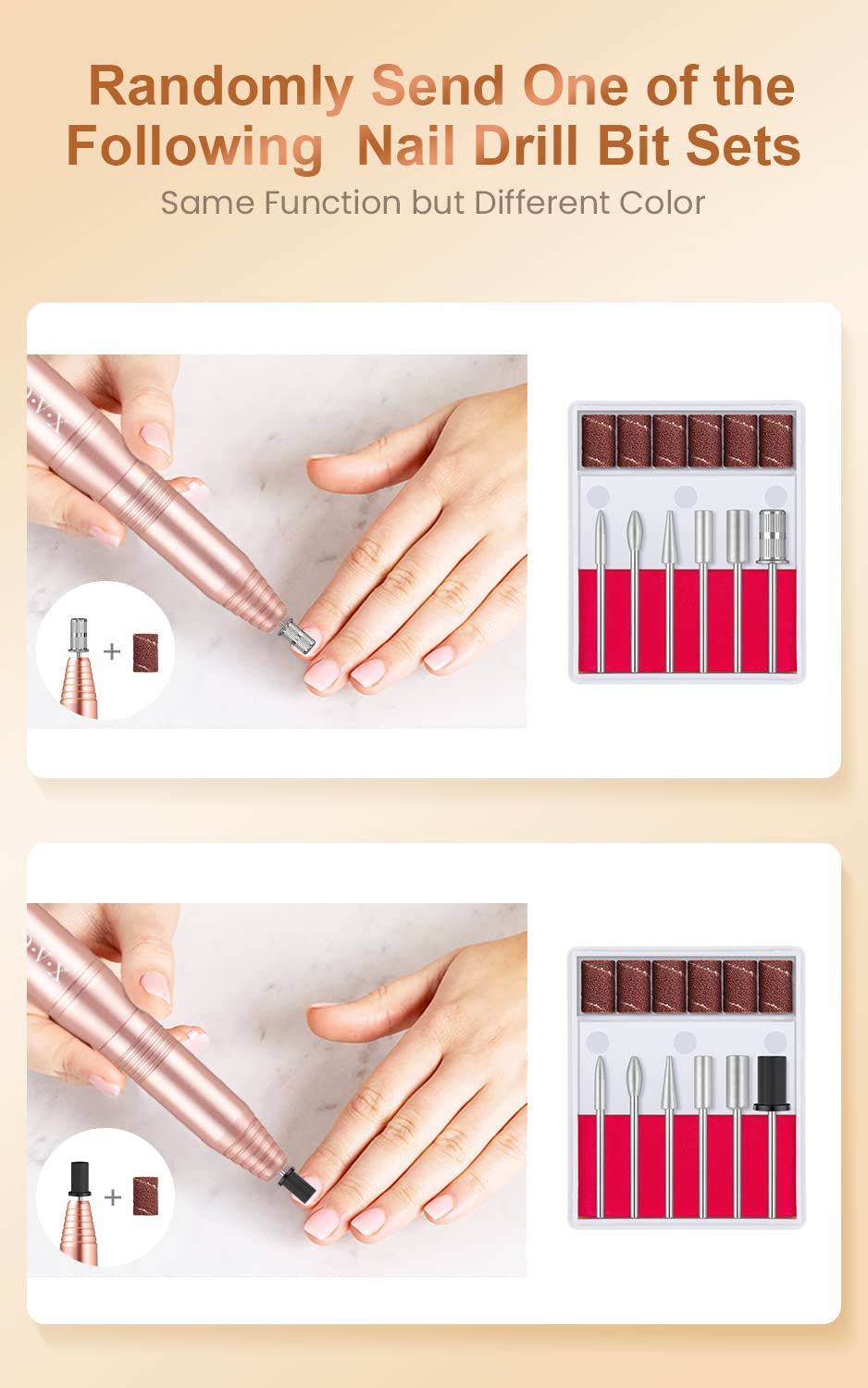 Randomly Send One of the Following Nail Drill Bit Sets

Same Function but Different Color

+

+