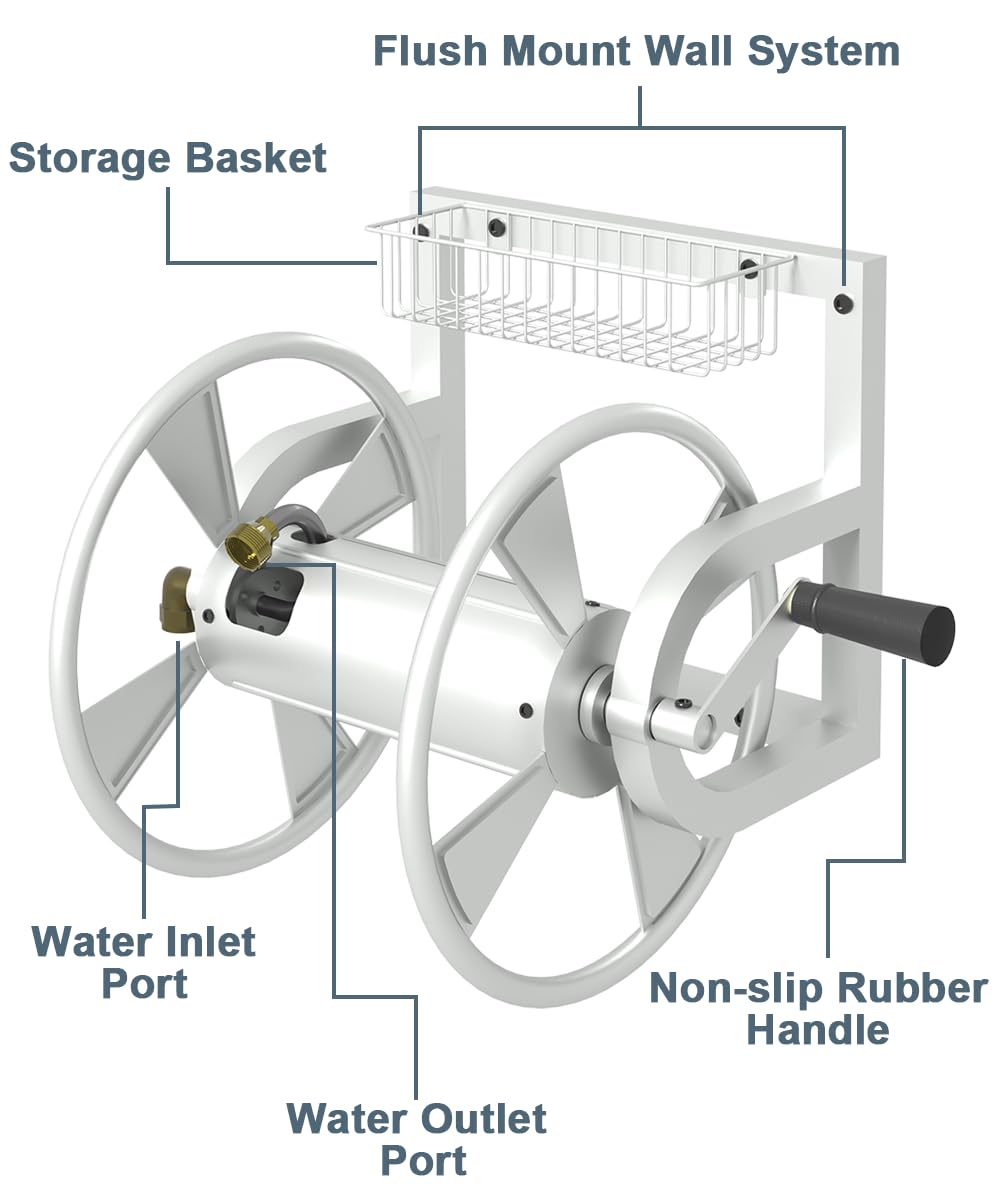 Flush Mount Wall System

Storage Basket

Water Inlet Port

Non-slip Rubber Handle

Water Outlet Port