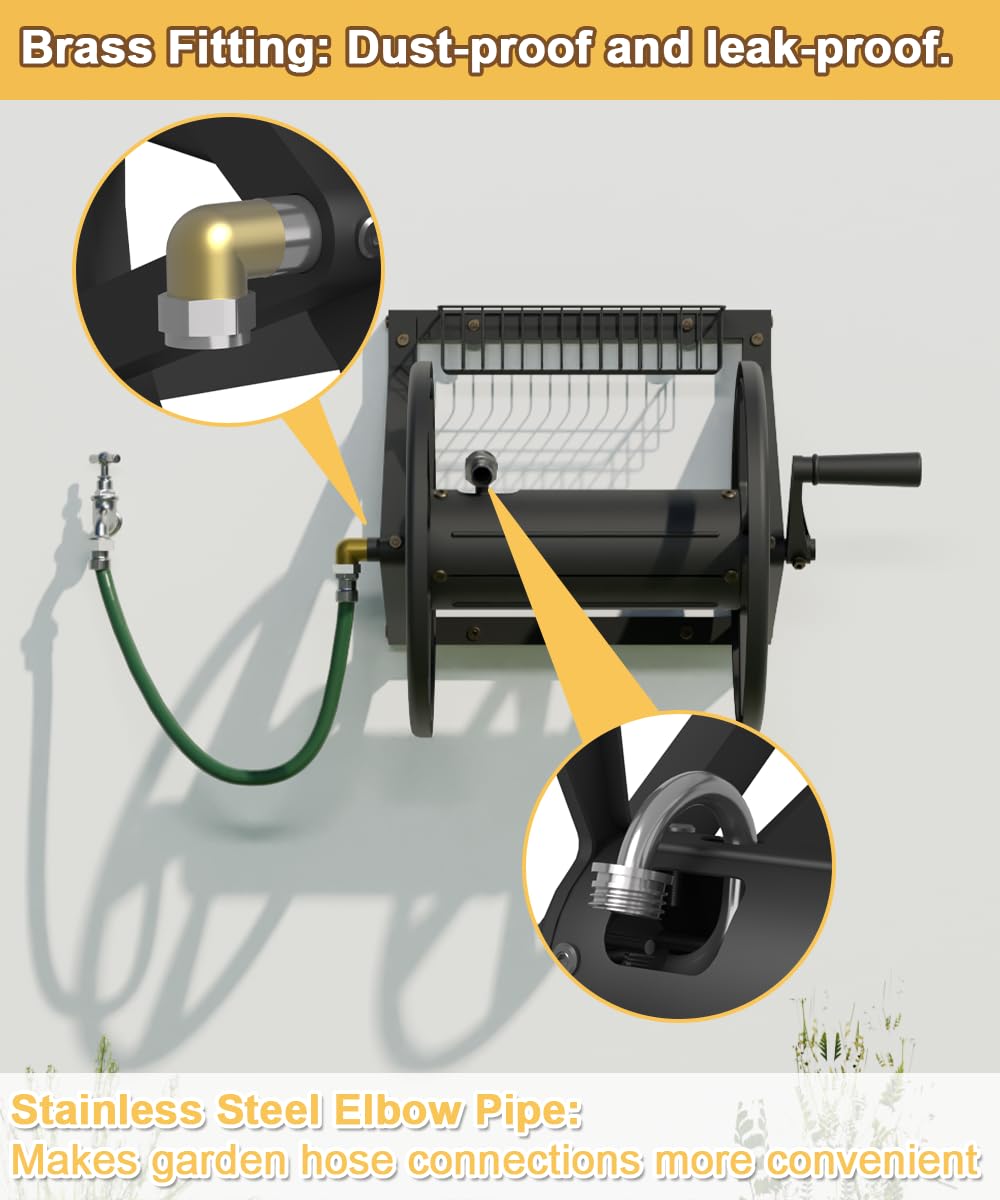 Brass Fitting: Dust-proof and leak-proof.

Stainless Steel Elbow Pipe:
Makes garden hose connections more convenient