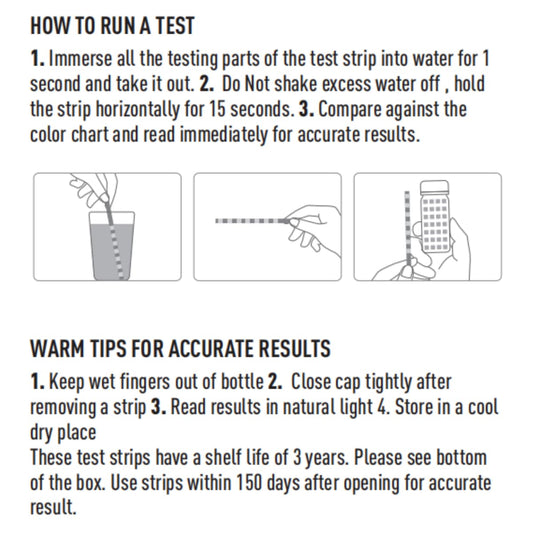 HOW TO RUN A TEST

1. Immerse all the testing parts of the test strip into water for 1 second and take it out. 2. Do Not shake excess water off , hold the strip horizontally for 15 seconds. 3. Compare against the color chart and read immediately for accurate results.

WARM TIPS FOR ACCURATE RESULTS

1. Keep wet fingers out of bottle 2. Close cap tightly after removing a strip 3. Read results in natural light 4. Store in a cool dry place
These test strips have a shelf life of 3 years. Please see bottom of the box. Use strips within 150 days after opening for accurate result.