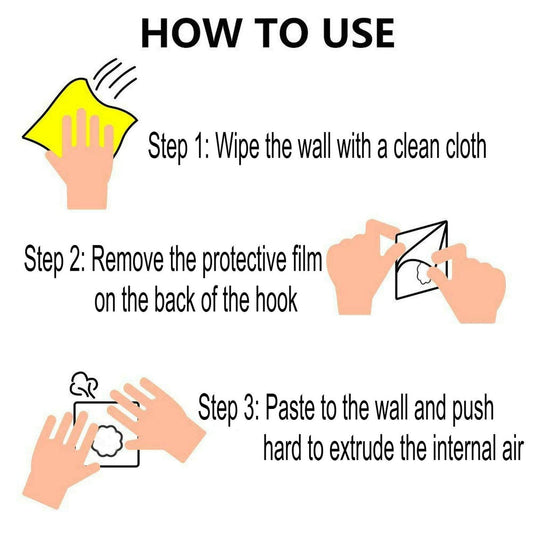 HOW TO USE

Step 1: Wipe the wall with a clean cloth

Step 2: Remove the protective film on the back of the hook

Step 3: Paste to the wall and push hard to extrude the internal air