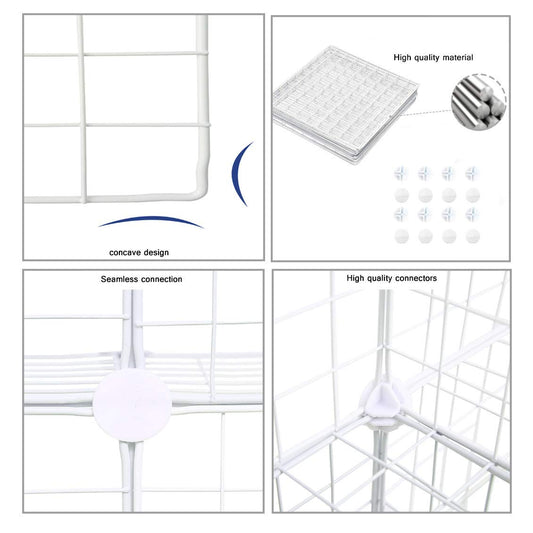 concave design

High quality material

Seamless connection

High quality connectors